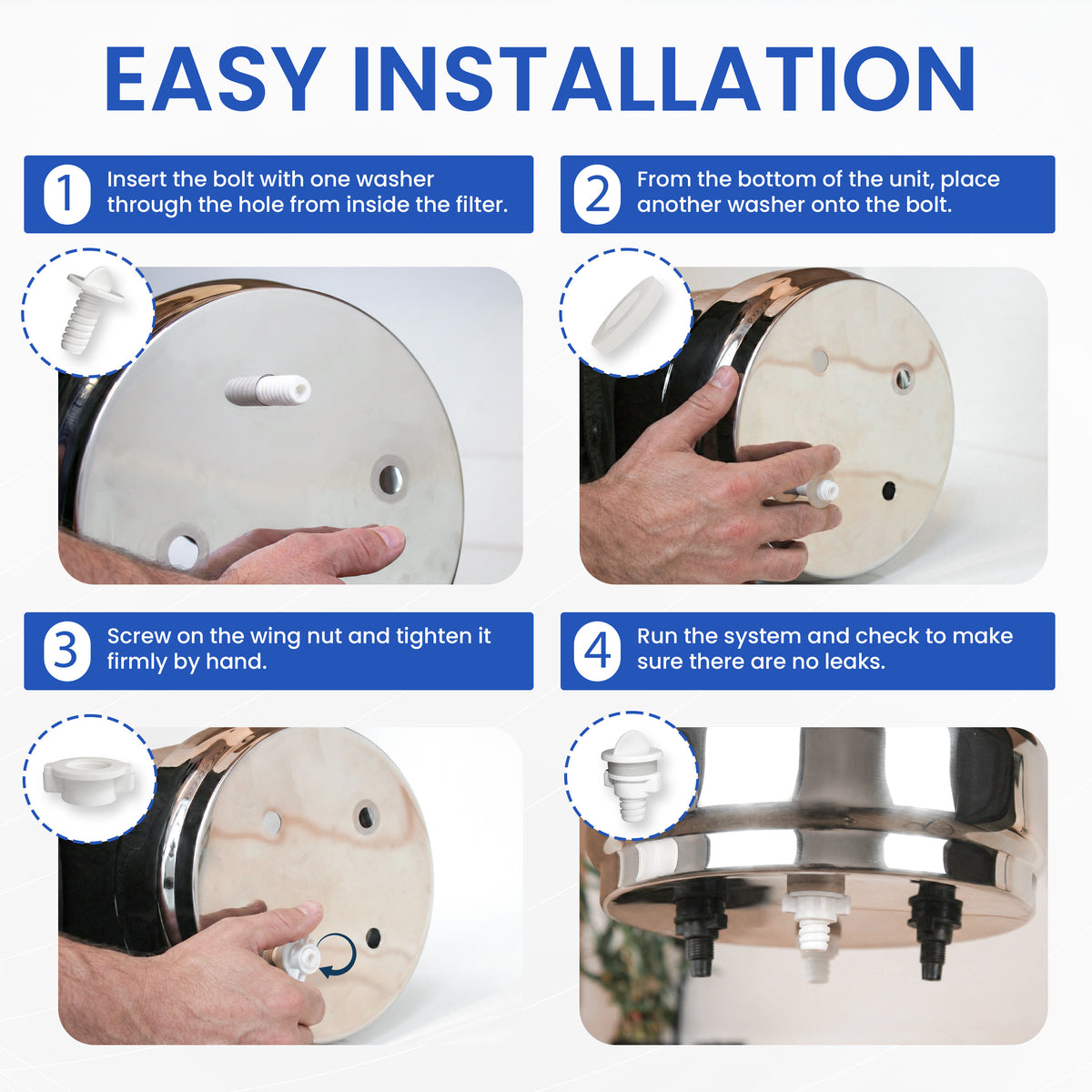 EASY INSTALLATION

1 Insert the bolt with one washer through the hole from inside the filter.

2 From the bottom of the unit, place another washer onto the bolt.

3 Screw on the wing nut and tighten it firmly by hand.

4 Run the system and check to make sure there are no leaks.